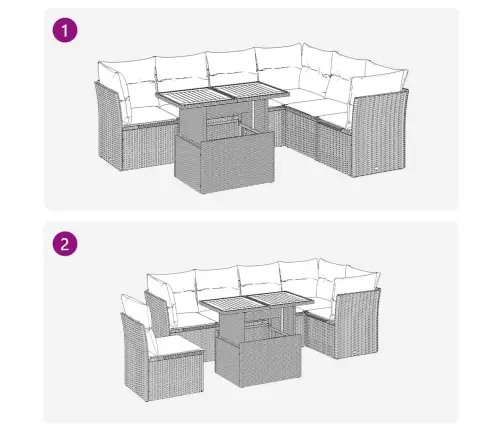 1

2