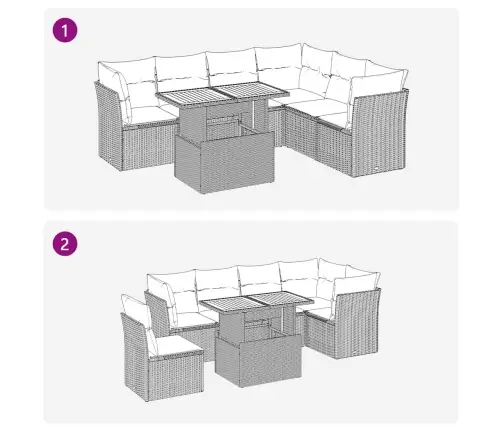 1

2