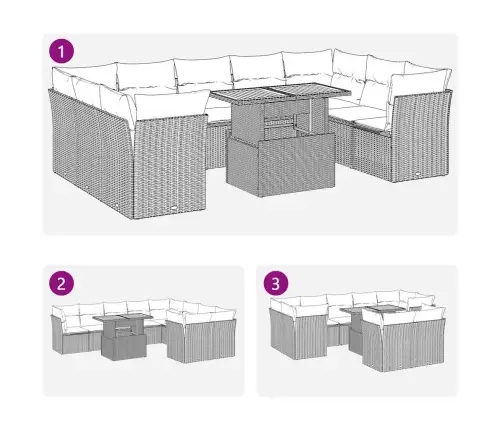 1

2

3