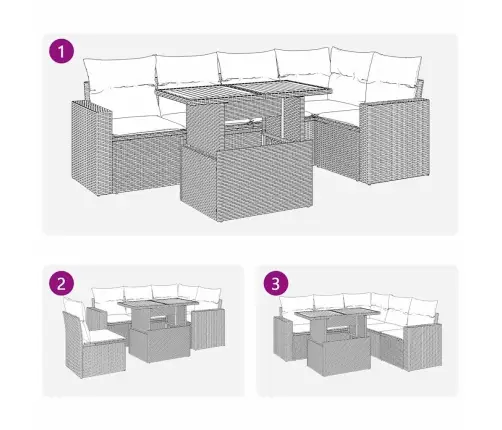 1

2

3