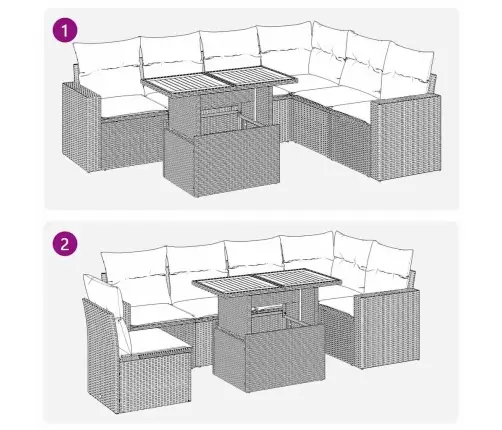 1

2