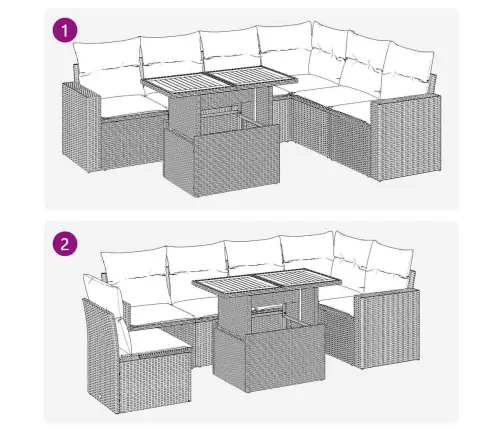 1

2