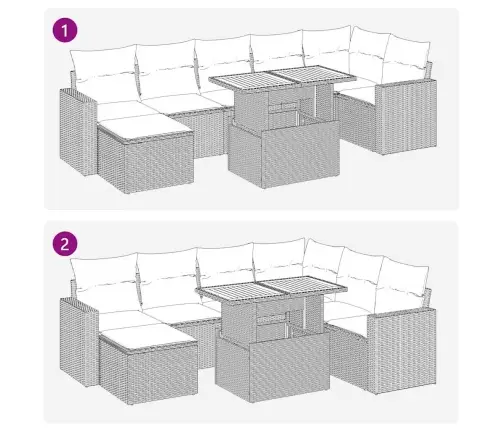 1

2