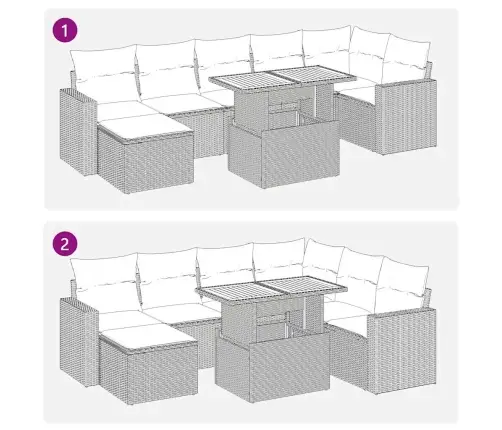 1

2