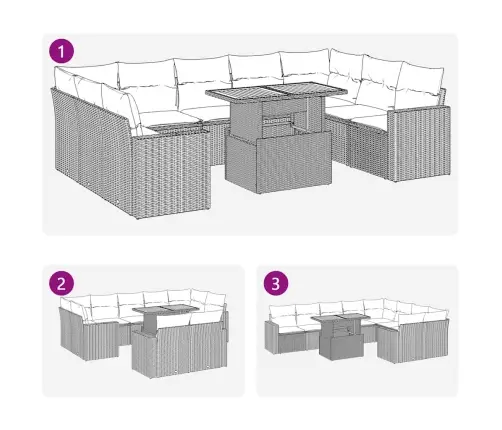 1

2

3