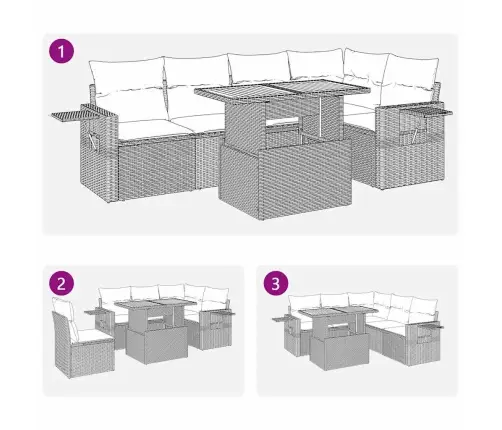 1

2

3