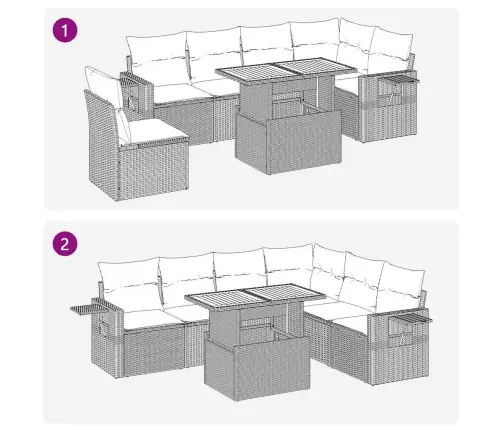 1

2