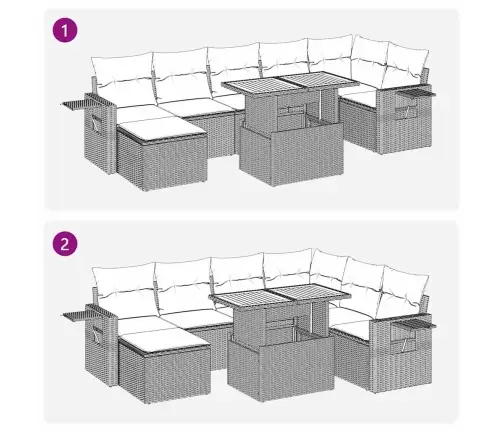 1

2