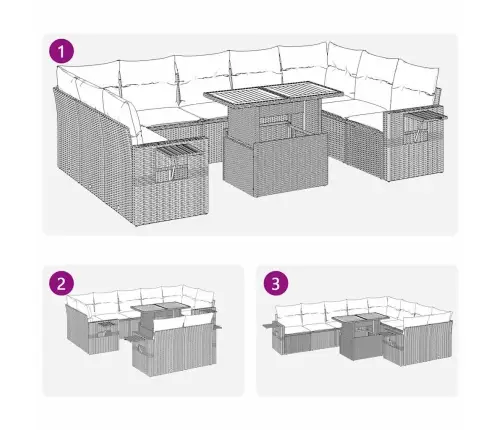 1

2

3