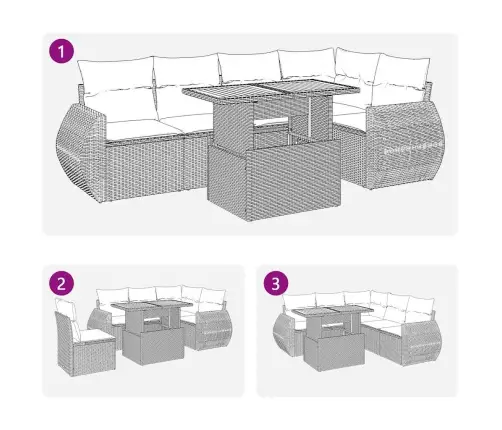 1

2

3