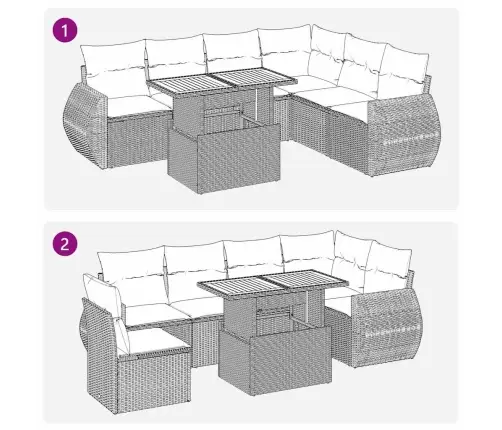 1

2