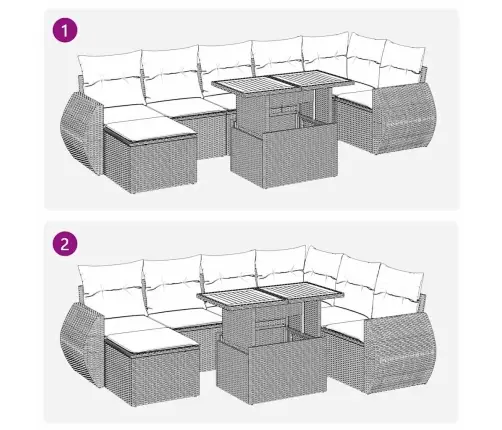 1

2