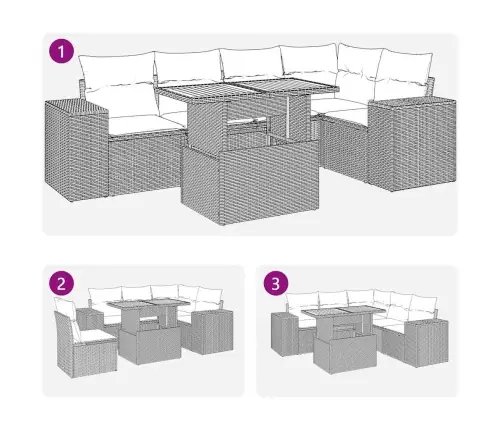 1

2

3