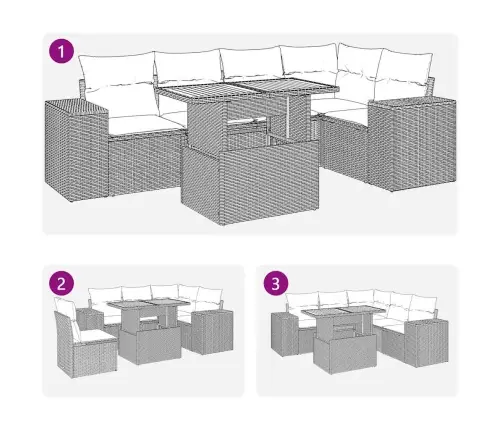 1

2

3