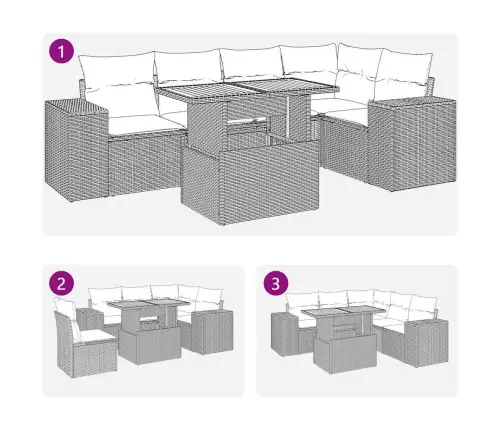 1

2

3