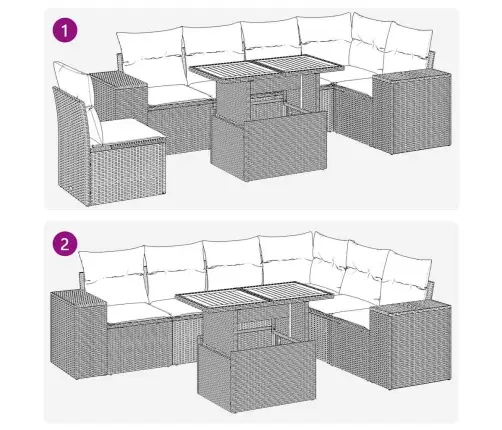 1

2