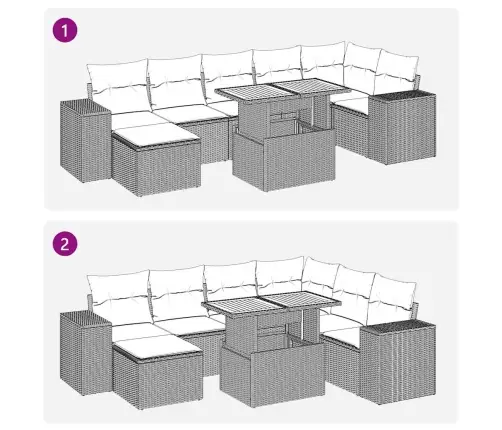 1

2