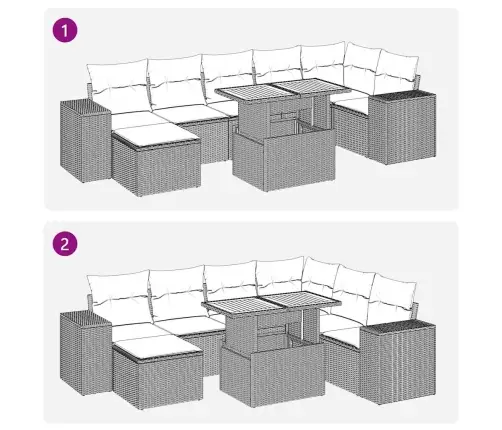 1

2