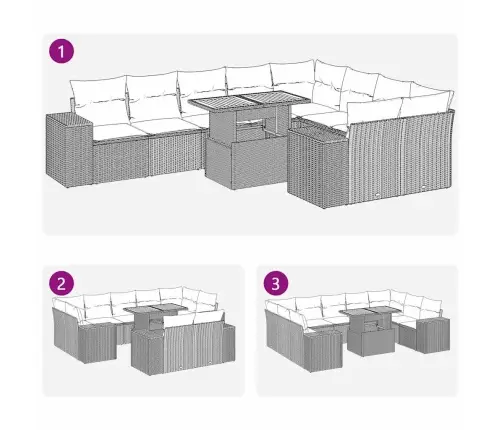 1

2

3