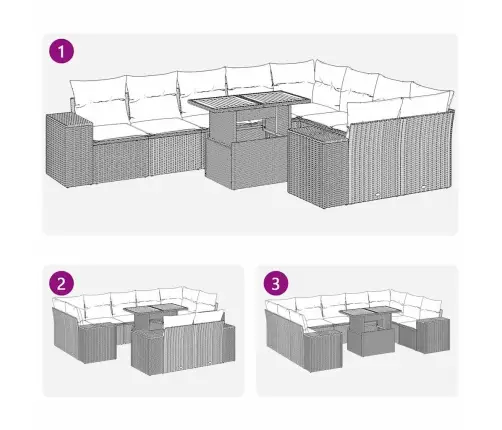 1

2

3