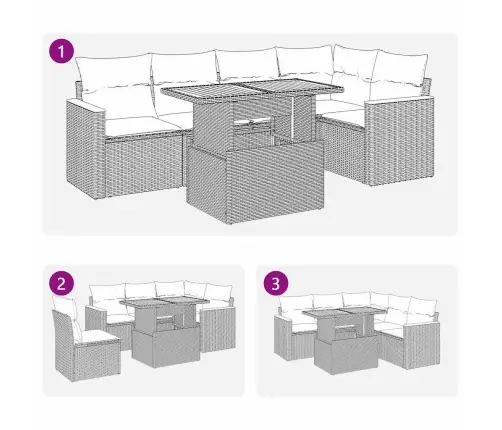 1

2

3