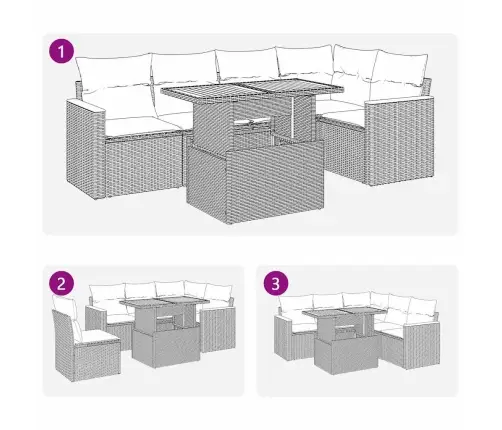 1

2

3