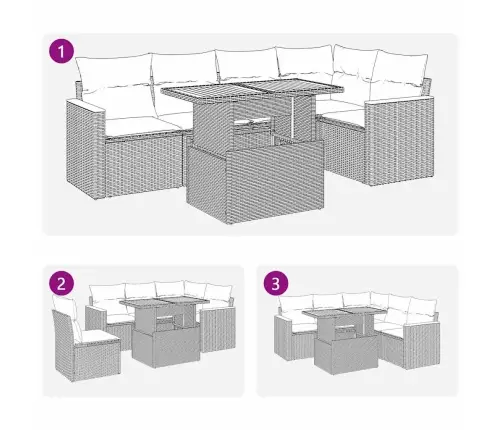 1

2

3