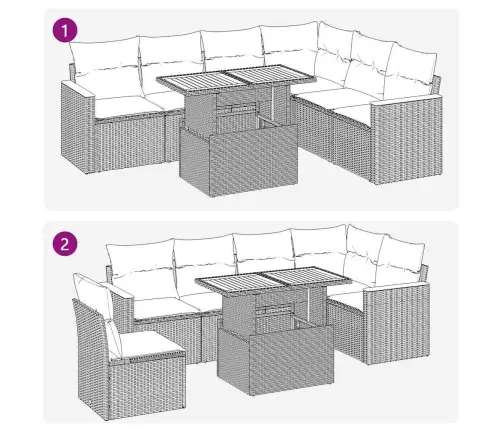 1

2