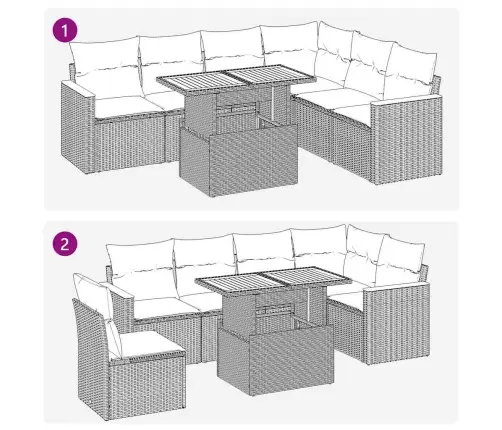 1

2