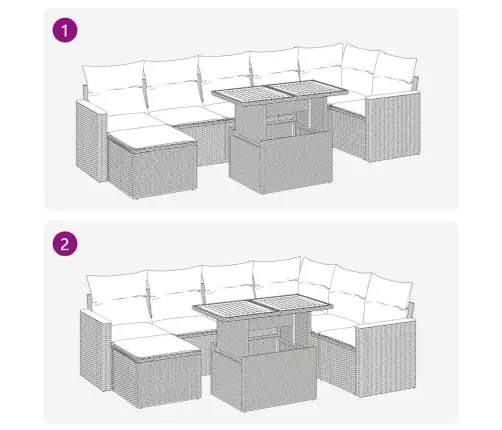 1

2