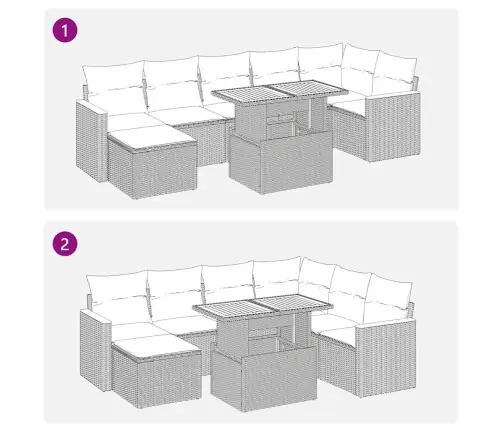 1

2