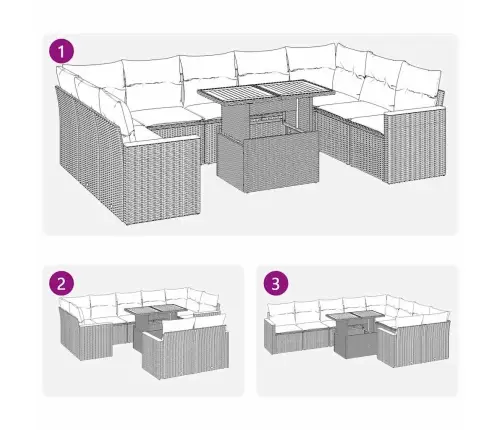 1

2

3