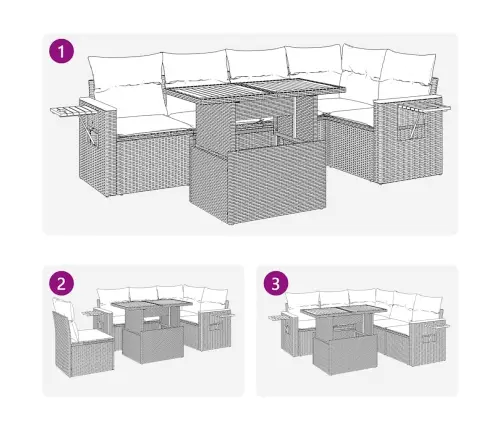 1

2

3