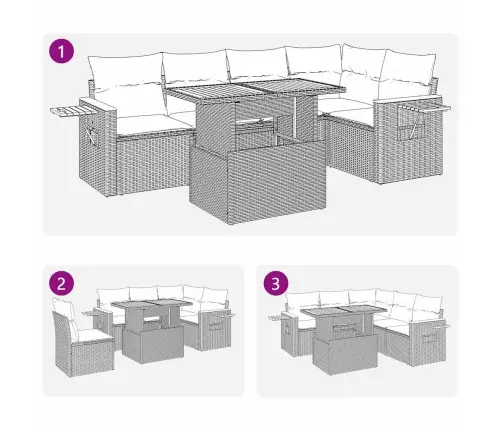 1

2

3