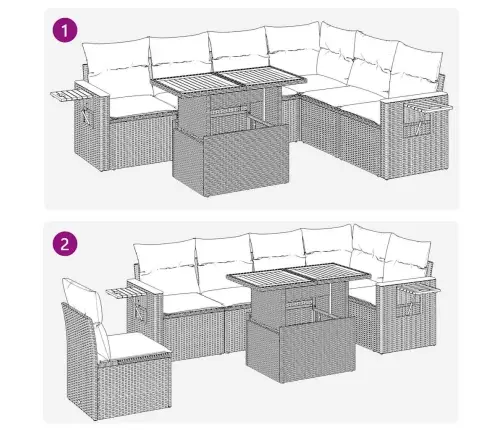 1

2