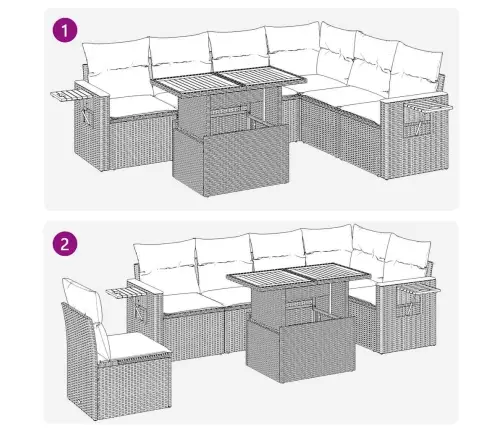 1

2