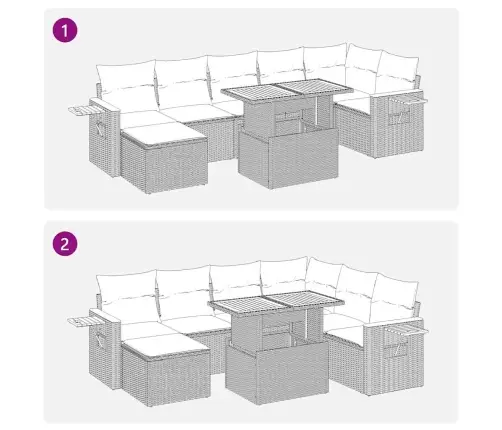 1

2