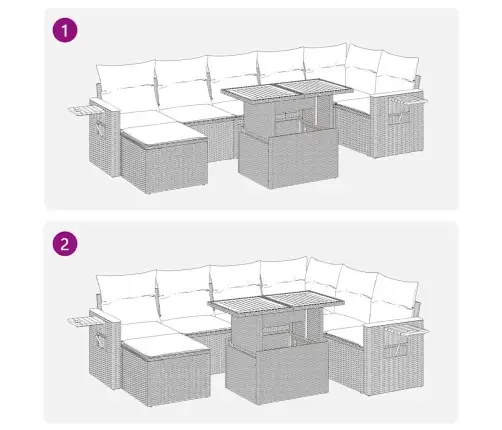 1

2