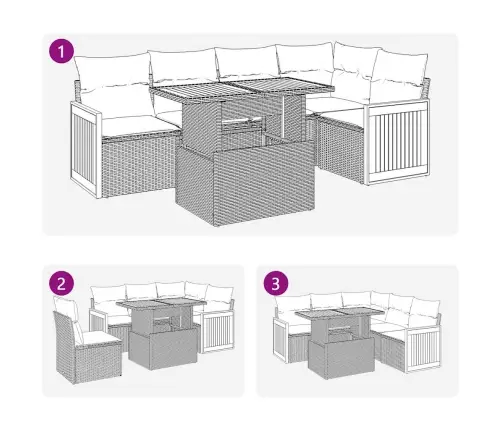 1

2

3