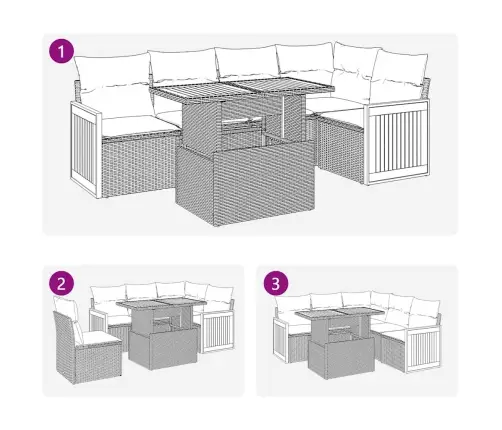 1

2

3