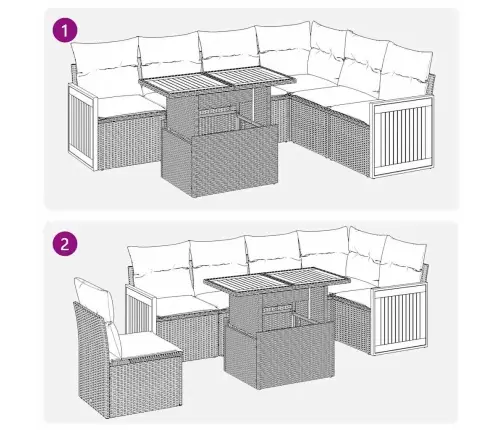 1

2