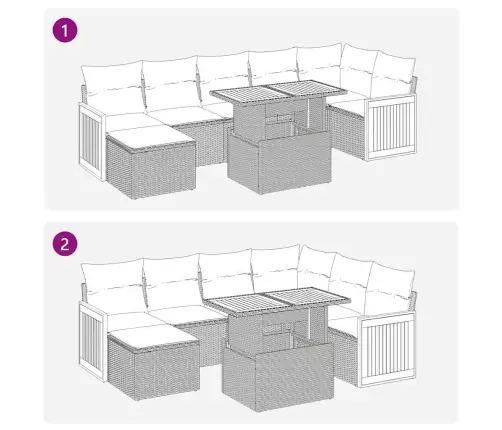 1

2