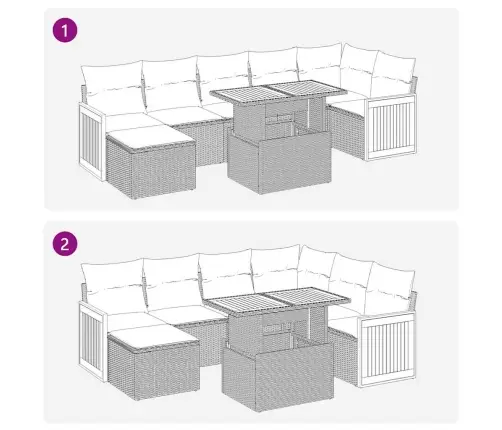 1

2