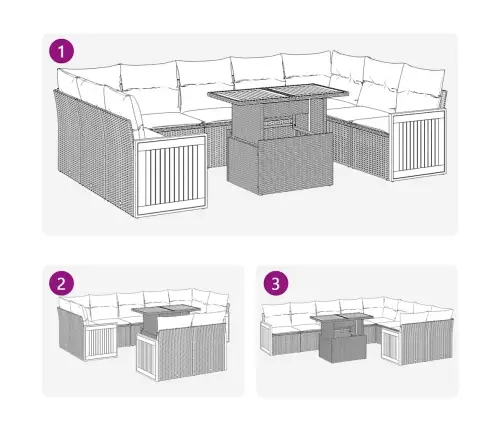 1

2

3