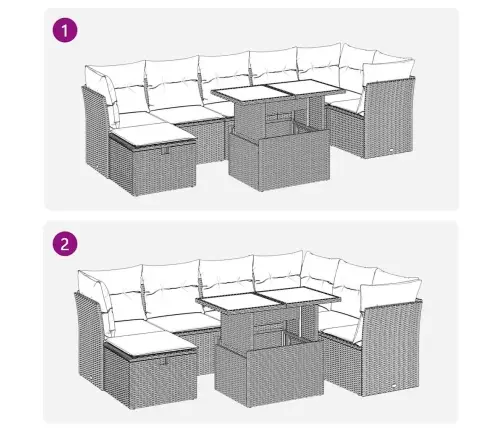 1

2