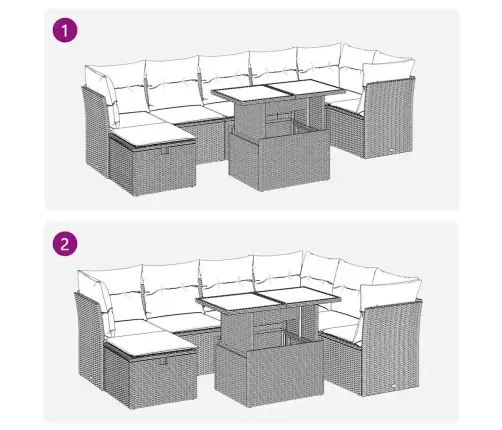 1

2