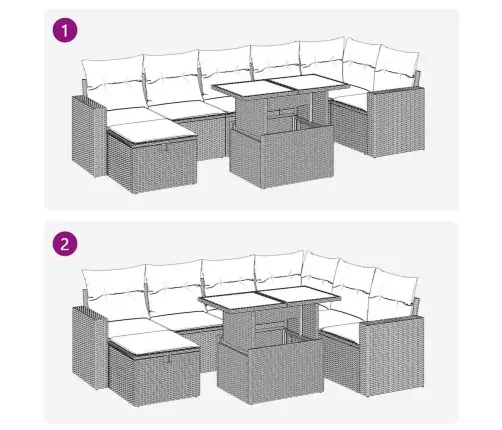 1

2