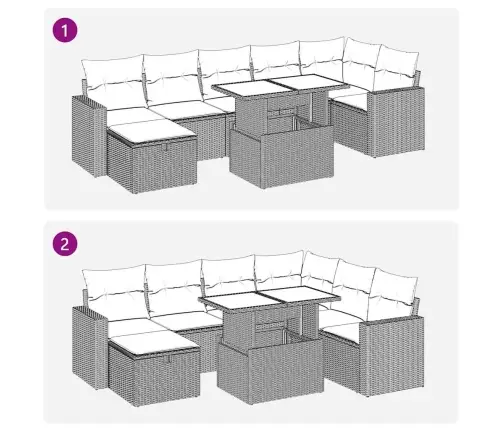 1

2