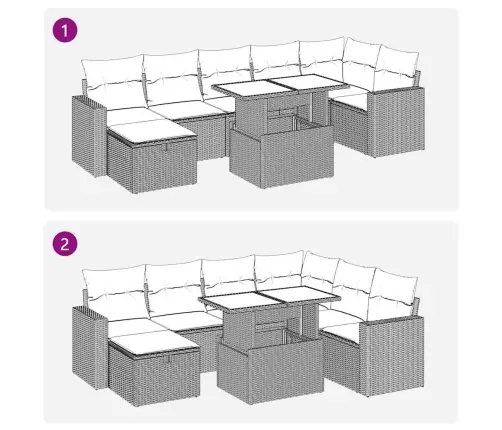 1

2