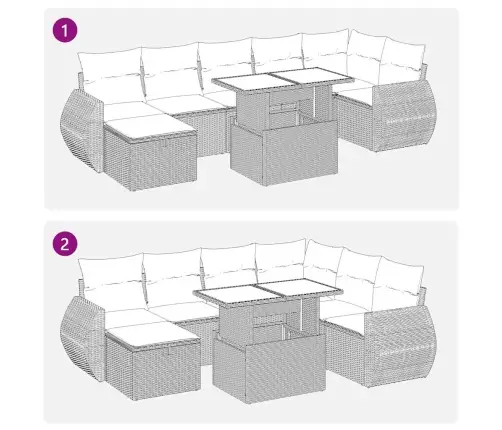 1

2